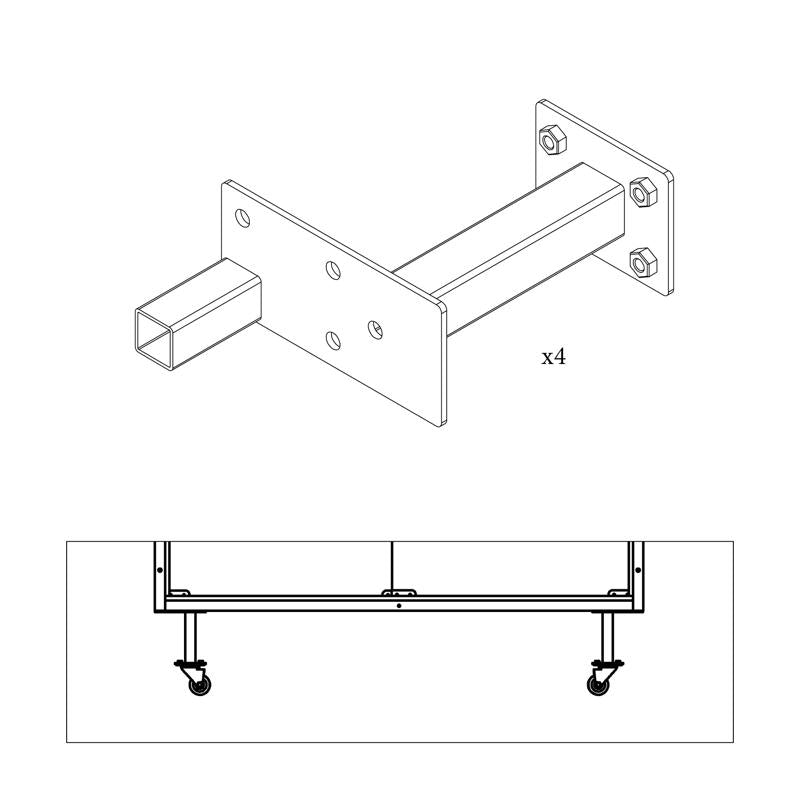 x4