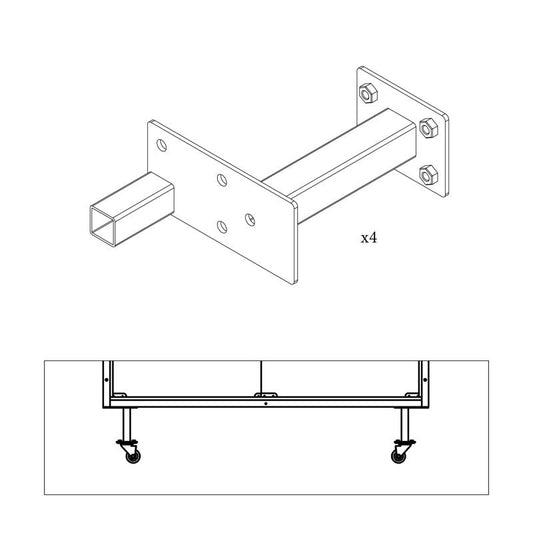 x4